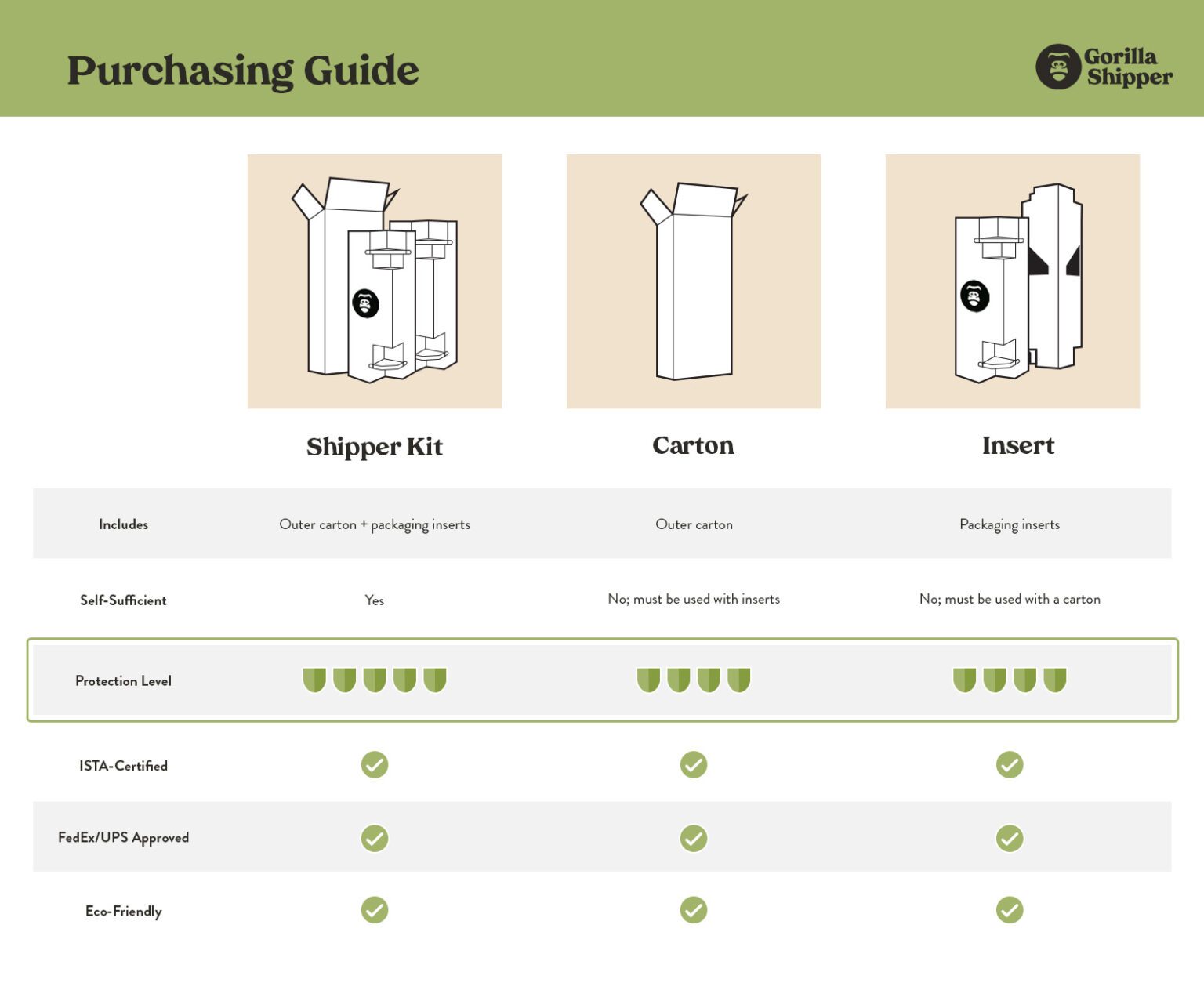 Purchasing Guide

Gorilla Shipper

| | Shipper Kit | Carton | Insert |
|---|---|---|---|
| Includes | Outer carton + packaging inserts | Outer carton | Packaging inserts |
| Self-Sufficient | Yes | No; must be used with inserts | No; must be used with a carton |
| Protection Level | | | |
| ISTA-Certified | | | |
| FedEx/UPS Approved | | | |
| Eco-Friendly | | | |